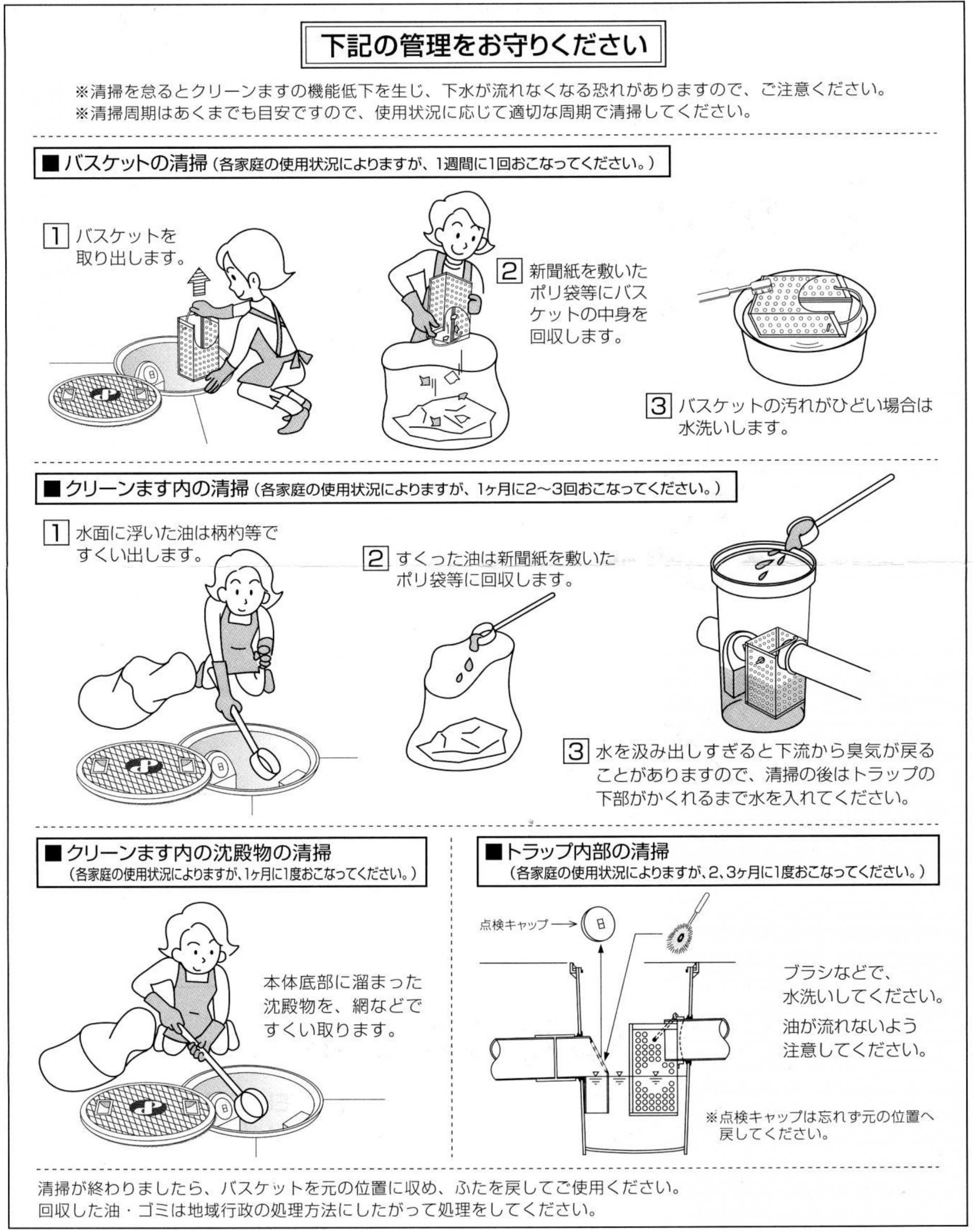 下記の管理をお守りください

※清掃を怠るとクリーンますの機能低下を生じ、下水が流れなくなる恐れがありますので、ご注意ください。
※清掃周期はあくまでも目安ですので、使用状況に応じて適切な周期で清掃してください。

■バスケットの清掃（各家庭の使用状況によりますが、1週間に1回おこなってください。）

1 バスケットを取り出します。

2 新聞紙を敷いたポリ袋等にバスケットの中身を回収します。

3 バスケットの汚れがひどい場合は水洗いします。

■クリーンます内の清掃（各家庭の使用状況によりますが、1ヶ月に2〜3回おこなってください。）

1 水面に浮いた油は柄杓等ですくい出します。

2 すくった油は新聞紙を敷いたポリ袋等に回収します。

3 水を汲み出しすぎると下流から臭気が戻ることがありますので、清掃の後はトラップの下部がかくれるまで水を入れてください。

■クリーンます内の沈殿物の清掃
（各家庭の使用状況によりますが、1ヶ月に1度おこなってください。）

本体底部に溜まった沈殿物を、網などですくい取ります。

■トラップ内部の清掃
（各家庭の使用状況によりますが、2、3ヶ月に1度おこなってください。）

点検キャップ

ブラシなどで、水洗いしてください。
油が流れないよう注意してください。

※点検キャップは忘れず元の位置へ戻してください。

清掃が終わりましたら、バスケットを元の位置に収め、ふたを戻してご使用ください。
回収した油・ゴミは地域行政の処理方法にしたがって処理をしてください。